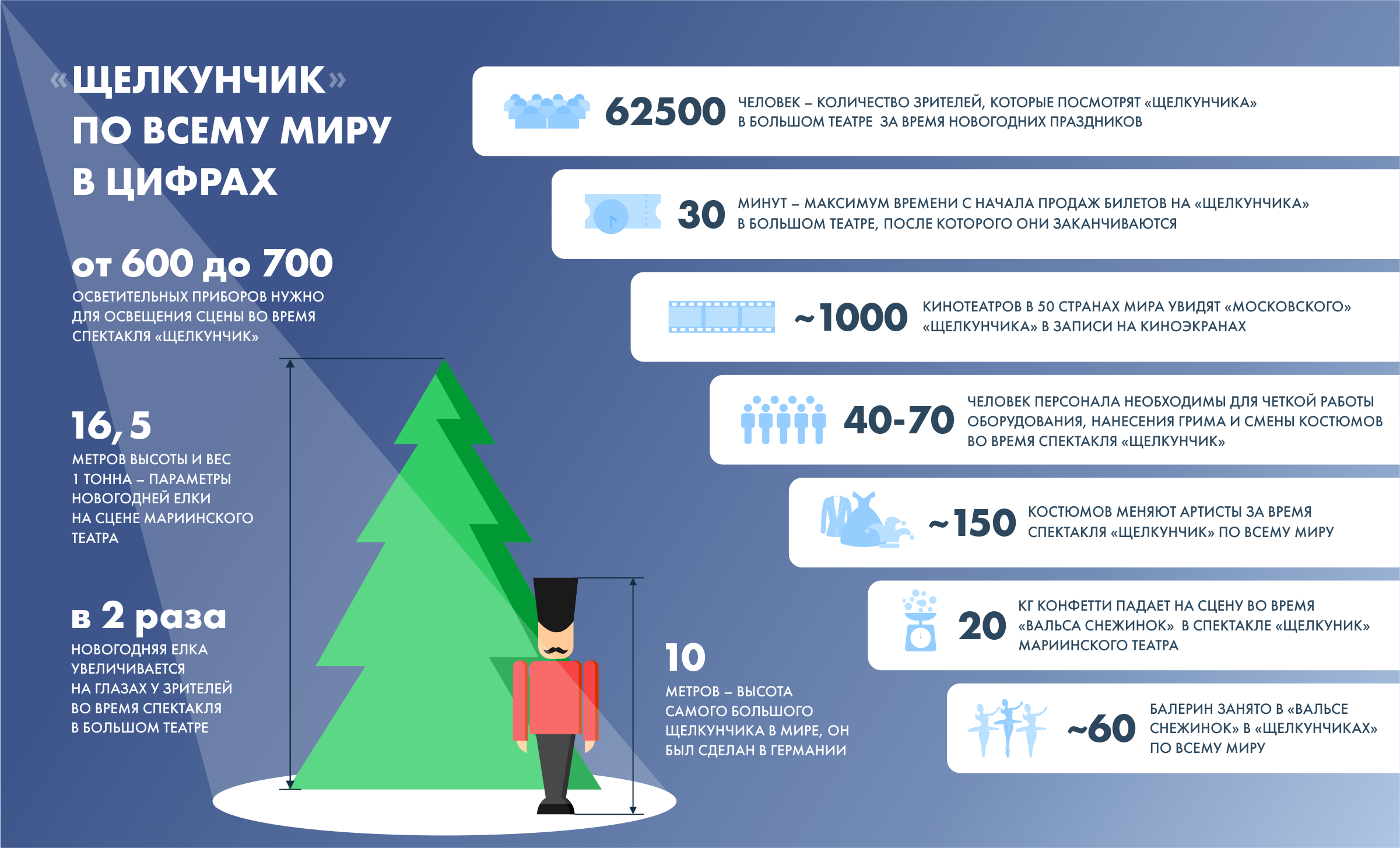 «ЩЕЛКУНЧИК» ПО ВСЕМУ МИРУ В ЦИФРАХ

от 600 до 700
ОСВЕТИТЕЛЬНЫХ ПРИБОРОВ НУЖНО ДЛЯ ОСВЕЩЕНИЯ СЦЕНЫ ВО ВРЕМЯ СПЕКТАКЛЯ «ЩЕЛКУНЧИК»

16,5
МЕТРОВ ВЫСОТЫ И ВЕС 1 ТОННА – ПАРАМЕТРЫ НОВОГОДНЕЙ ЕЛКИ НА СЦЕНЕ МАРИИНСКОГО ТЕАТРА

в 2 раза
НОВОГОДНЯЯ ЕЛКА УВЕЛИЧИВАЕТСЯ НА ГЛАЗАХ У ЗРИТЕЛЕЙ ВО ВРЕМЯ СПЕКТАКЛЯ В БОЛЬШОМ ТЕАТРЕ

10
МЕТРОВ – ВЫСОТА САМОГО БОЛЬШОГО ЩЕЛКУНЧИКА В МИРЕ, ОН БЫЛ СДЕЛАН В ГЕРМАНИИ

62500 ЧЕЛОВЕК – КОЛИЧЕСТВО ЗРИТЕЛЕЙ, КОТОРЫЕ ПОСМОТРЯТ «ЩЕЛКУНЧИКА» В БОЛЬШОМ ТЕАТРЕ ЗА ВРЕМЯ НОВОГОДНИХ ПРАЗДНИКОВ

30 МИНУТ – МАКСИМУМ ВРЕМЕНИ С НАЧАЛА ПРОДАЖ БИЛЕТОВ НА «ЩЕЛКУНЧИКА» В БОЛЬШОМ ТЕАТРЕ, ПОСЛЕ КОТОРОГО ОНИ ЗАКАНЧИВАЮТСЯ

~1000 КИНОТЕАТРОВ В 50 СТРАНАХ МИРА УВИДЯТ «МОСКОВСКОГО» «ЩЕЛКУНЧИКА» В ЗАПИСИ НА КИНОЭКРАНАХ

40-70 ЧЕЛОВЕК ПЕРСОНАЛА НЕОБХОДИМЫ ДЛЯ ЧЕТКОЙ РАБОТЫ ОБОРУДОВАНИЯ, НАНЕСЕНИЯ ГРИМА И СМЕНЫ КОСТЮМОВ ВО ВРЕМЯ СПЕКТАКЛЯ «ЩЕЛКУНЧИК»

~150 КОСТЮМОВ МЕНЯЮТ АРТИСТЫ ЗА ВРЕМЯ СПЕКТАКЛЯ «ЩЕЛКУНЧИК» ПО ВСЕМУ МИРУ

20 КГ КОНФЕТТИ ПАДАЕТ НА СЦЕНУ ВО ВРЕМЯ «ВАЛЬСА СНЕЖИНОК» В СПЕКТАКЛЕ «ЩЕЛКУНИК» МАРИИНСКОГО ТЕАТРА

~60 БАЛЕРИН ЗАНЯТО В «ВАЛЬСЕ СНЕЖИНОК» В «ЩЕЛКУНЧИКАХ» ПО ВСЕМУ МИРУ